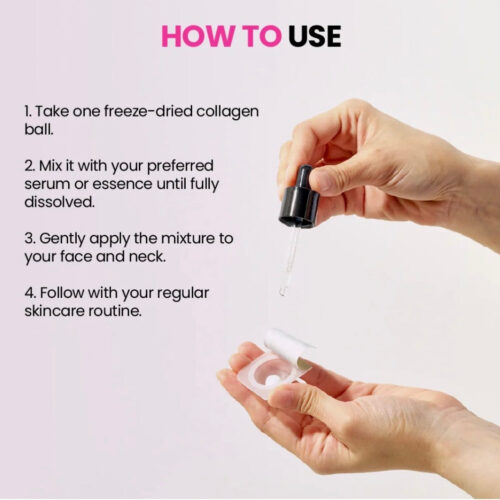 HOW TO USE

1. Take one freeze-dried collagen ball.

2. Mix it with your preferred serum or essence until fully dissolved.

3. Gently apply the mixture to your face and neck.

4. Follow with your regular skincare routine.