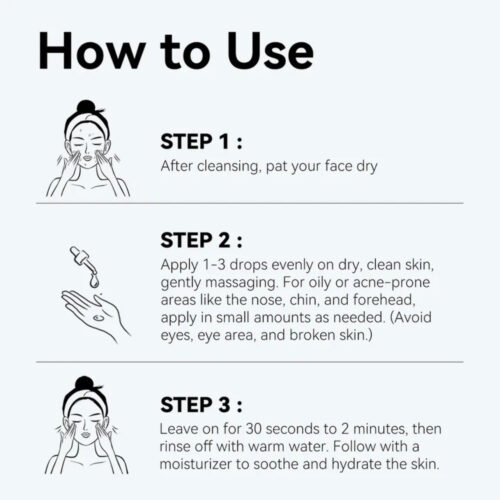 How to Use

STEP 1 :
After cleansing, pat your face dry

STEP 2 :
Apply 1-3 drops evenly on dry, clean skin, gently massaging. For oily or acne-prone areas like the nose, chin, and forehead, apply in small amounts as needed. (Avoid eyes, eye area, and broken skin.)

STEP 3 :
Leave on for 30 seconds to 2 minutes, then rinse off with warm water. Follow with a moisturizer to soothe and hydrate the skin.